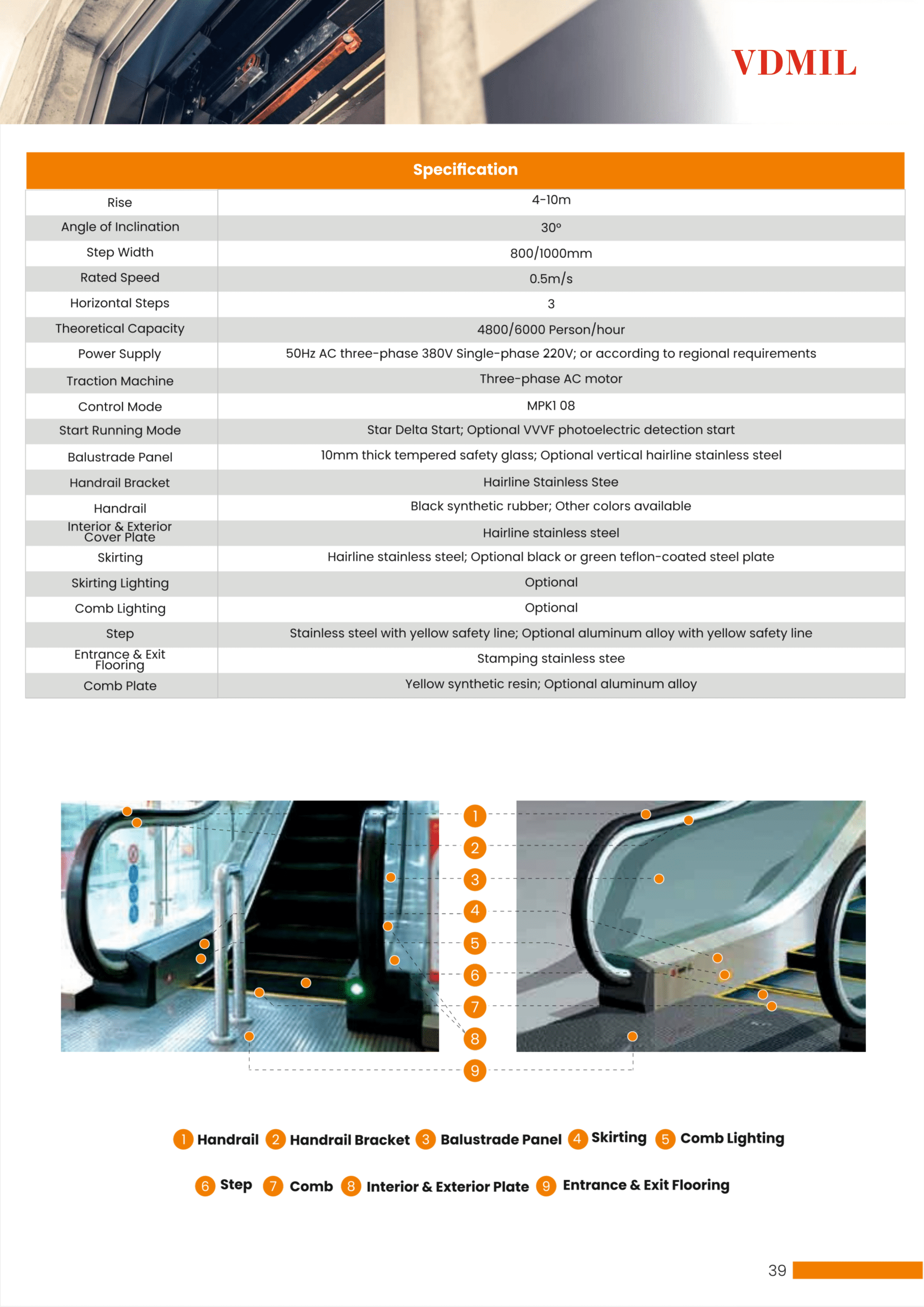 VDMIL

| Specification | |
|---|---|
| Rise | 4-10m |
| Angle of Inclination | 30° |
| Step Width | 800/1000mm |
| Rated Speed | 0.5m/s |
| Horizontal Steps | 3 |
| Theoretical Capacity | 4800/6000 Person/hour |
| Power Supply | 50Hz AC three-phase 380V Single-phase 220V; or according to regional requirements |
| Traction Machine | Three-phase AC motor |
| Control Mode | MPK1 08 |
| Start Running Mode | Star Delta Start; Optional VVVF photoelectric detection start |
| Balustrade Panel | 10mm thick tempered safety glass; Optional vertical hairline stainless steel |
| Handrail Bracket | Hairline Stainless Stee |
| Handrail | Black synthetic rubber; Other colors available |
| Interior & Exterior Cover Plate | Hairline stainless steel |
| Skirting | Hairline stainless steel; Optional black or green teflon-coated steel plate |
| Skirting Lighting | Optional |
| Comb Lighting | Optional |
| Step | Stainless steel with yellow safety line; Optional aluminum alloy with yellow safety line |
| Entrance & Exit Flooring | Stamping stainless stee |
| Comb Plate | Yellow synthetic resin; Optional aluminum alloy |

1
2
3
4
5
6
7
8
9

1 Handrail 2 Handrail Bracket 3 Balustrade Panel 4 Skirting 5 Comb Lighting

6 Step 7 Comb 8 Interior & Exterior Plate 9 Entrance & Exit Flooring

39